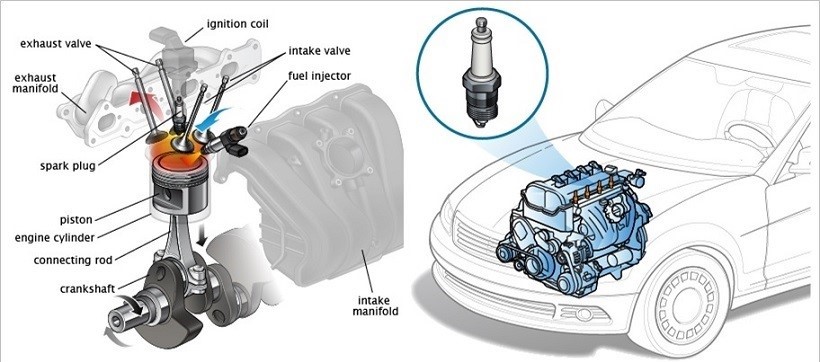 ignition coil
exhaust valve
intake valve
exhaust manifold
fuel injector
spark plug
piston
engine cylinder
connecting rod
crankshaft
intake manifold